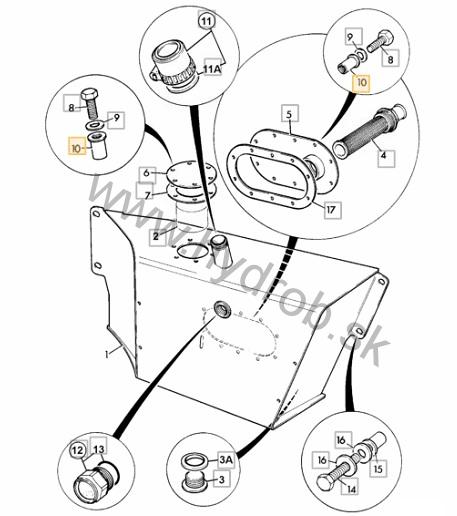 11
11A
9
8
10
8
9
10
5
4
6
7
17
2
www.hydrob.sk
1
12
13
3A
3
16
16
15
14