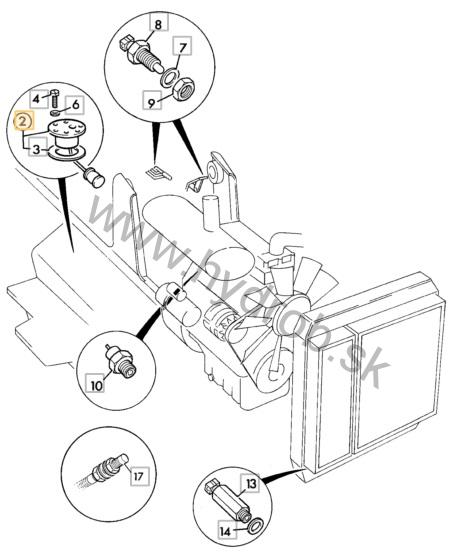 8
7
9
4
6
2
3
www.hydrob.sk
10
17
13
14