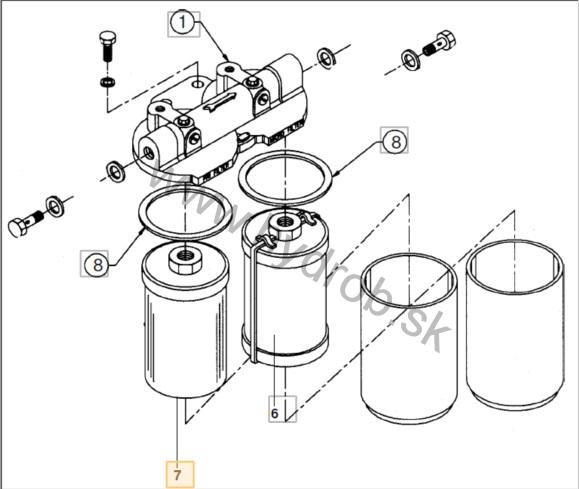 1
8
8
6
7
www.hydrob.sk