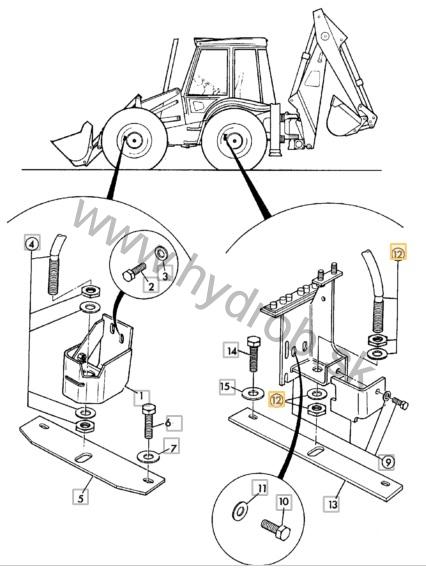 www.hydrob.sk

4

2

3

1

6

7

5

12

14

15

12

9

13

11

10