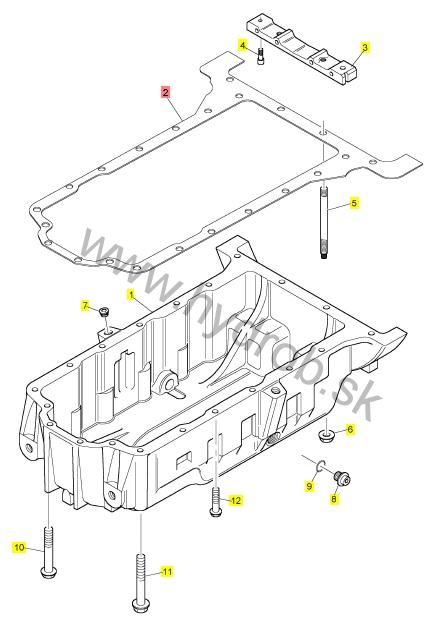 4
3
2
5
www.hydrob.sk
7
1
6
9
8
12
10
11