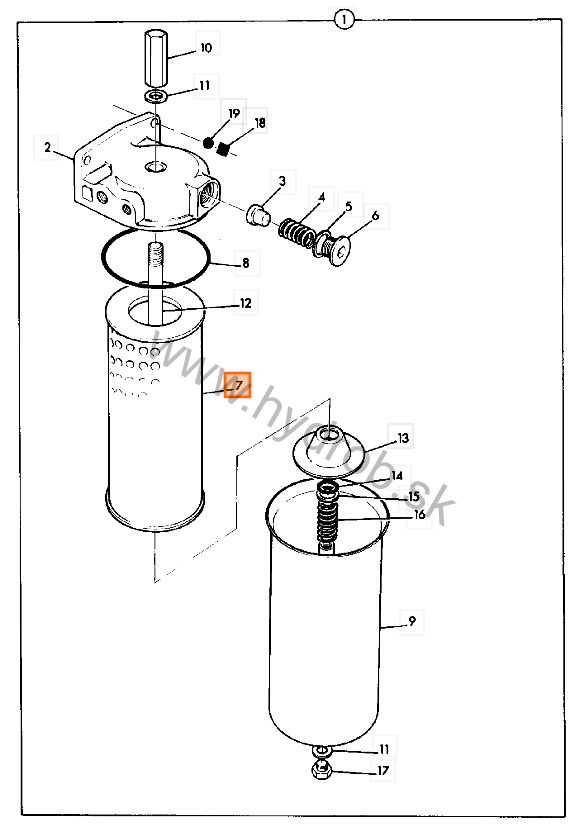 1
10
11
19
18
2
3
4
5
6
8
12
7
www.hydrob.sk
13
14
15
16
9
11
17