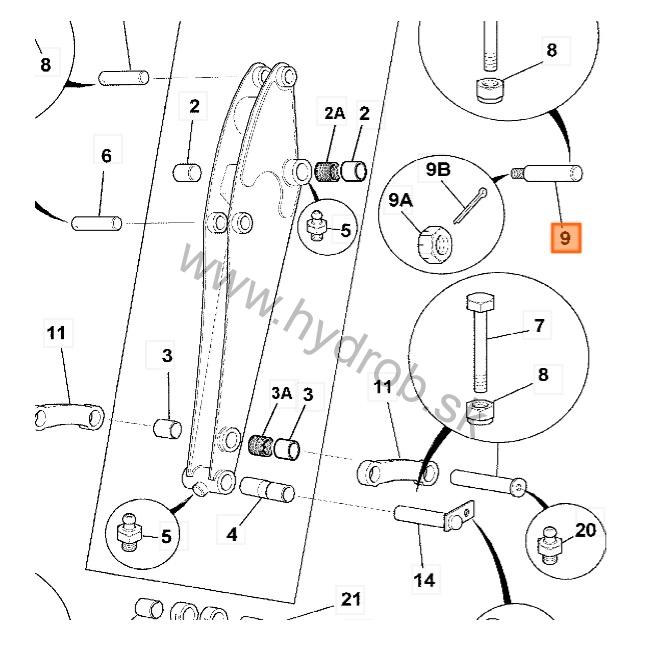 8
8
2
2A
2
6
9B
9A
5
9
www.hydrob.sk
11
7
3
8
3A
3
11
5
4
20
14
21