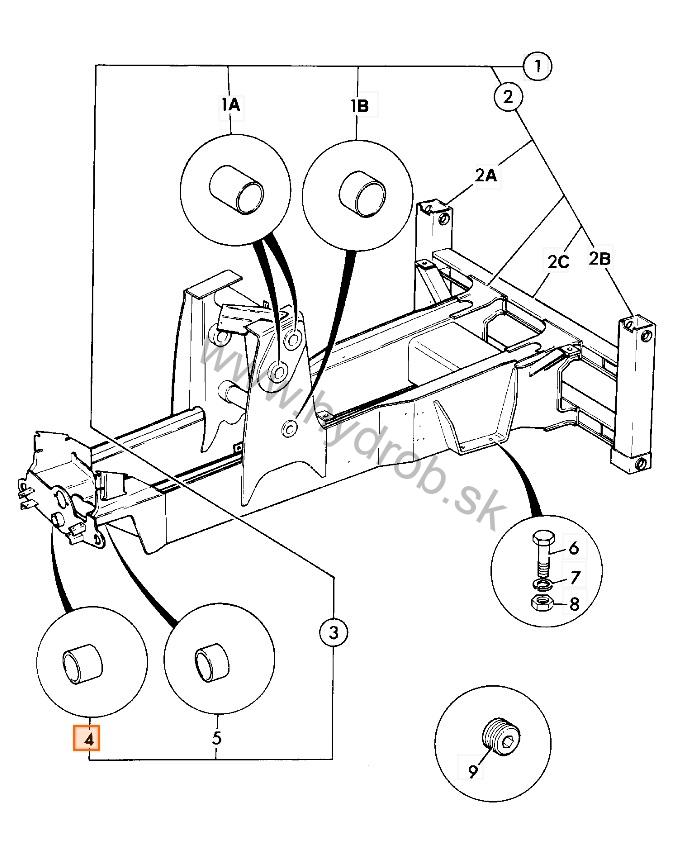 1
2
1A
1B
2A
2C
2B
www.hydrob.sk
6
7
8
3
4
5
9