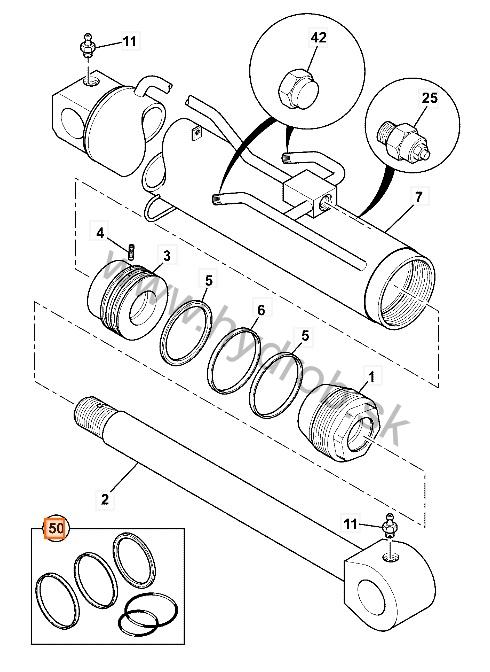 11
42
25
7
4
3
5
6
5
1
2
11
50
www.hydrob.sk