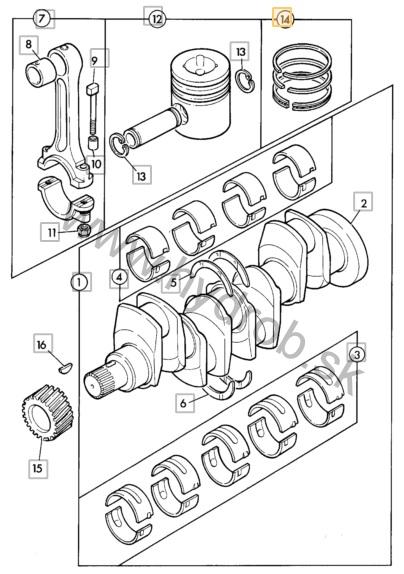 7
12
14
8
9
13
10
13
11
2
1
4
5
16
3
6
15
www.hydrob.sk