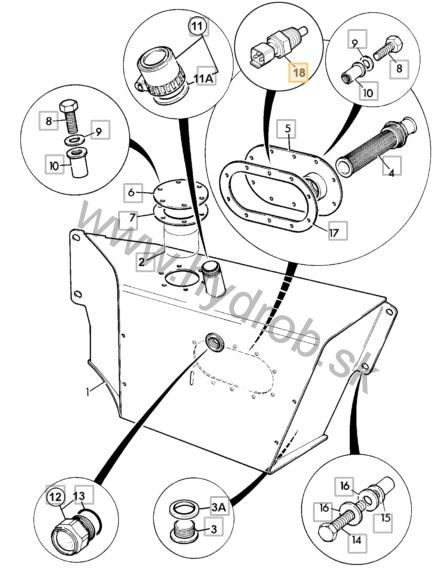 11
11A
18
9
8
10
8
9
10
5
4
6
7
17
2
www.hydrob.sk
1
12
13
3A
3
16
16
15
14