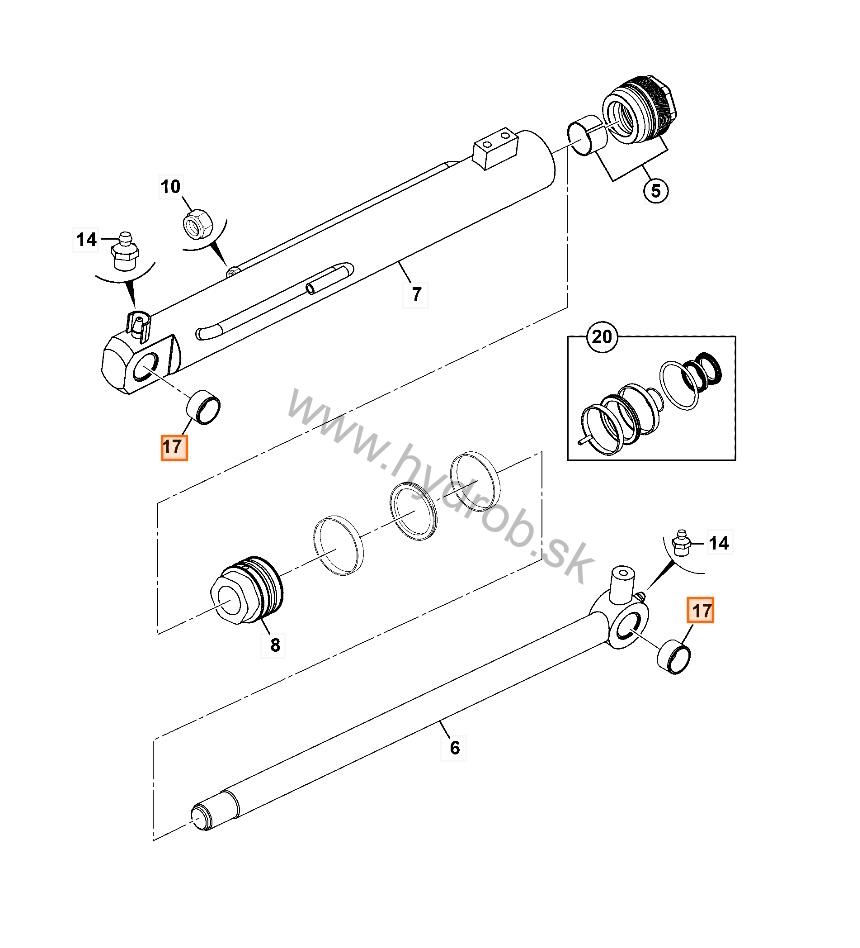 10
14
5
7
20
17
www.hydrob.sk
14
17
8
6