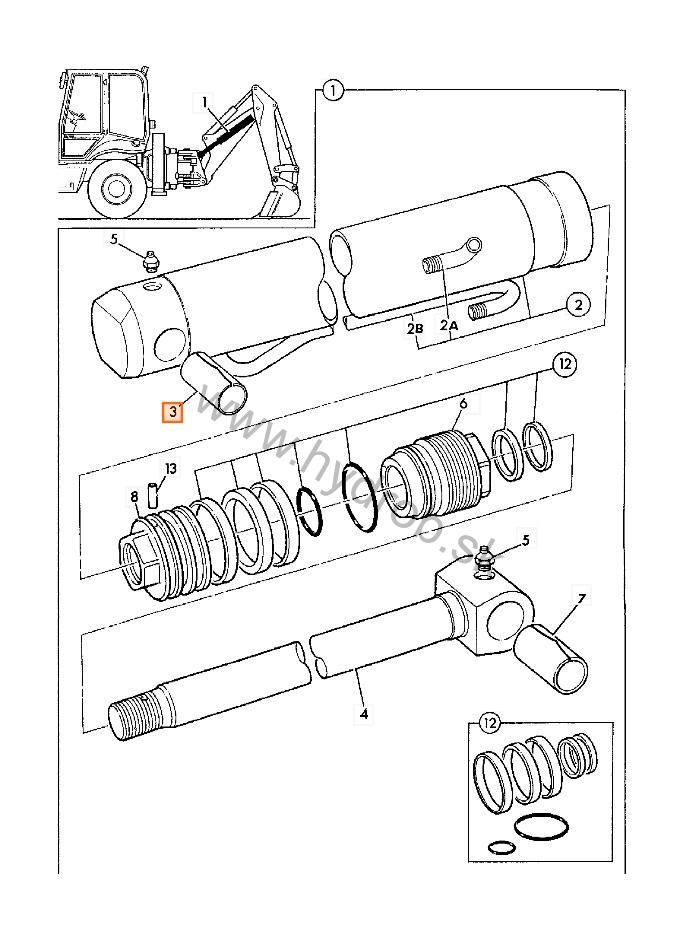 1
1
5
2
2B
2A
3
12
6
13
8
5
7
4
12
www.hydroo.sk