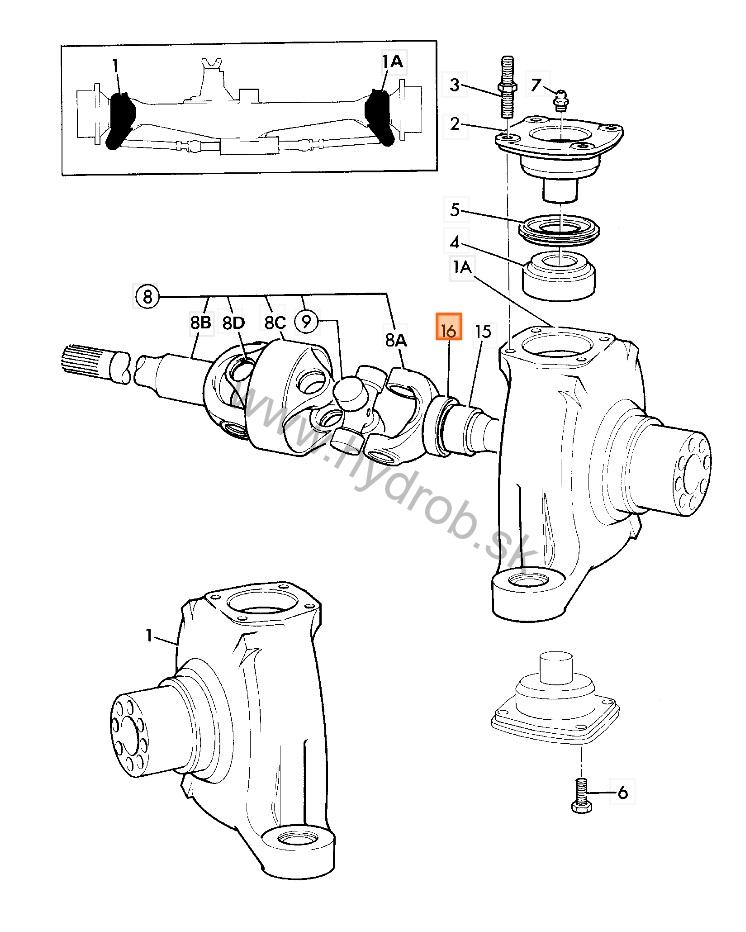 1
1A
3
7
2
5
4
1A
8
8B
8D
8C
9
8A
16
15
www.hydrob.sk
1
6