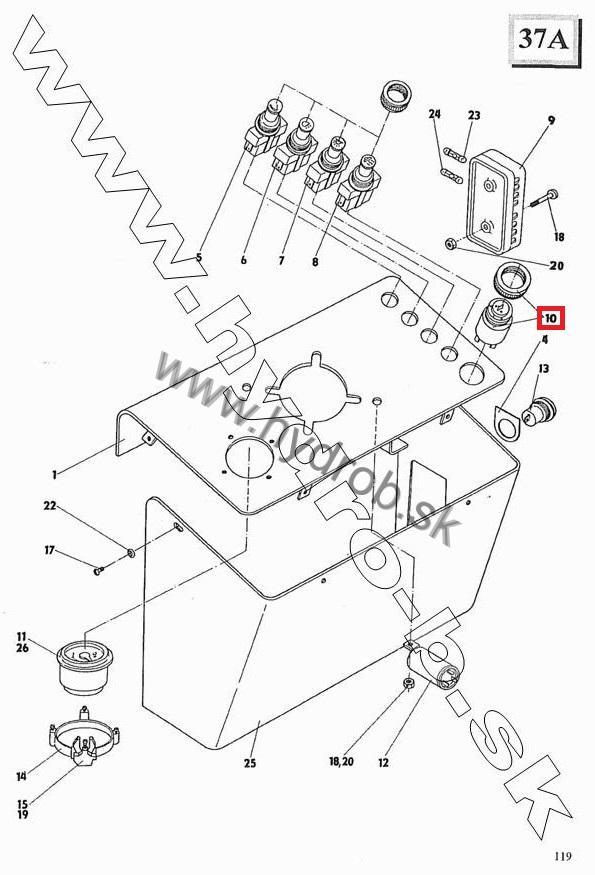 37A

www.hydrob.sk

www.hydrob.sk

24
23
9
18
20
10
4
13
5
6
7
8
1
22
17
11
26
14
15
19
25
18,20
12

119