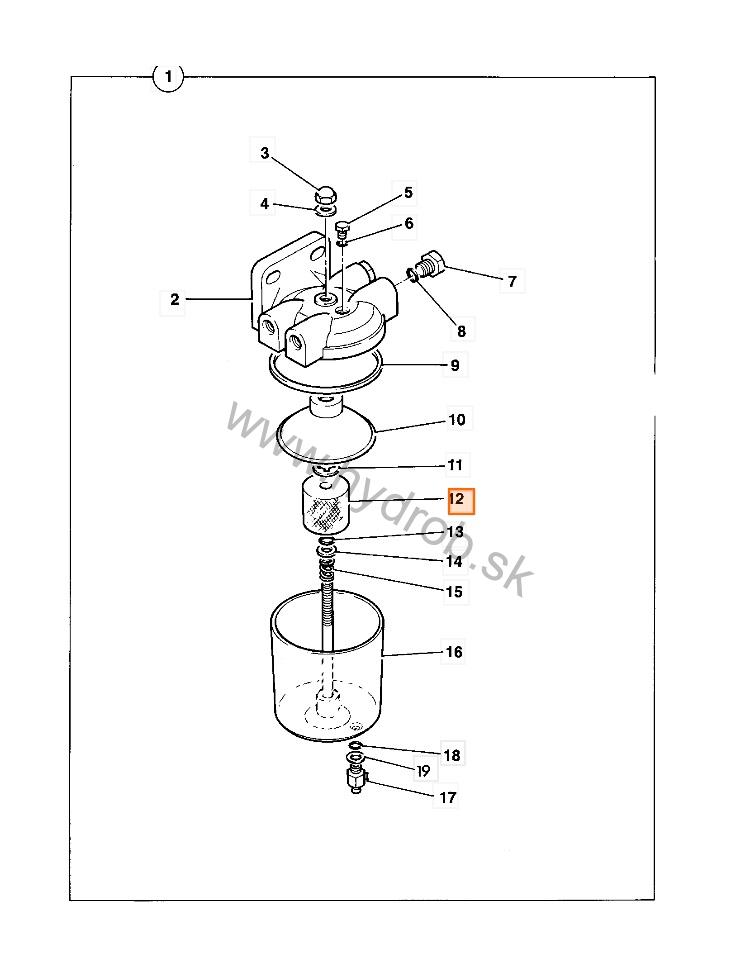 1

3
4
5
6
7
2
8
9
10
11
12
13
14
15
16
18
19
17

www.hydrop.sk