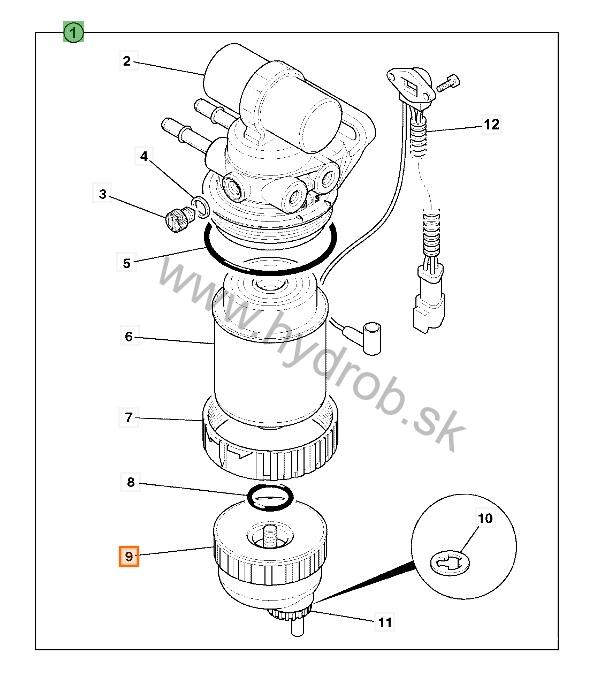 1
2
12
4
3
5
www.hydrob.sk
6
7
8
10
9
11