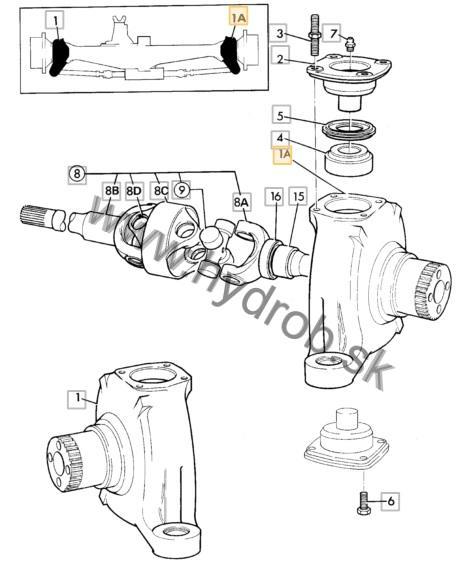 1
1A
3
7
2
5
4
1A
8
8B
8D
8C
9
8A
16
15
www.hydrob.sk
1
6