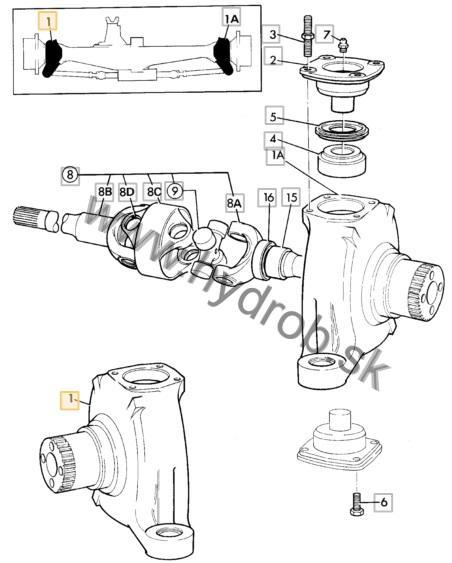 1
1A
3
7
2
5
4
1A
8
8B
8D
8C
9
8A
16
15
www.hydrob.sk
1
6