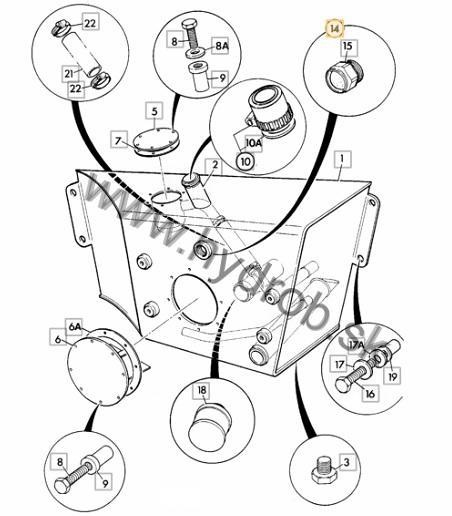 22
21
22
8
8A
9
14
15
5
7
10A
10
2
1
www.hydrob.sk
6A
6
17A
17
19
16
18
8
9
3